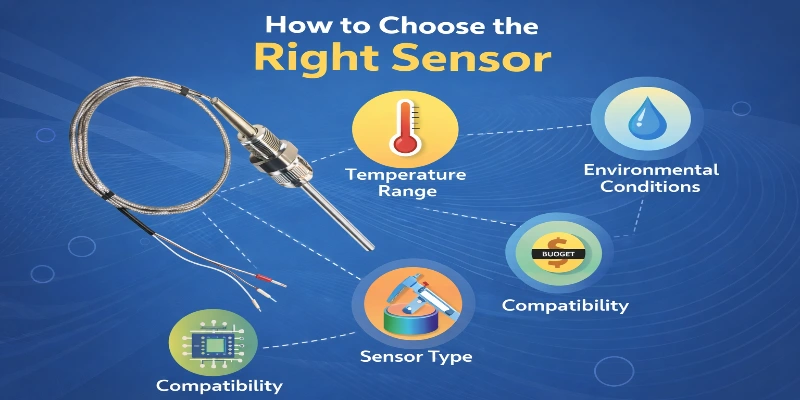 How to Choose the
Right Sensor

Temperature Range

Environmental Conditions

BUDGET

Compatibility

Sensor Type

Compatibility